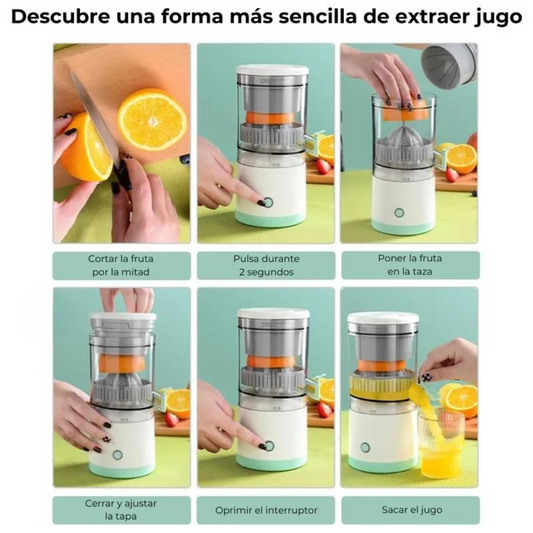 Descubre una forma más sencilla de extraer jugo

Cortar la fruta por la mitad

Pulsa durante 2 segundos

Poner la fruta en la taza

Cerrar y ajustar la tapa

Oprimir el interruptor

Sacar el jugo