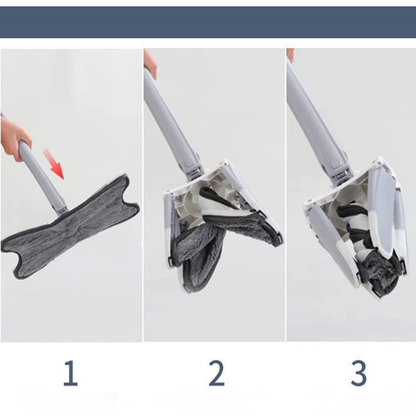 1

2

3