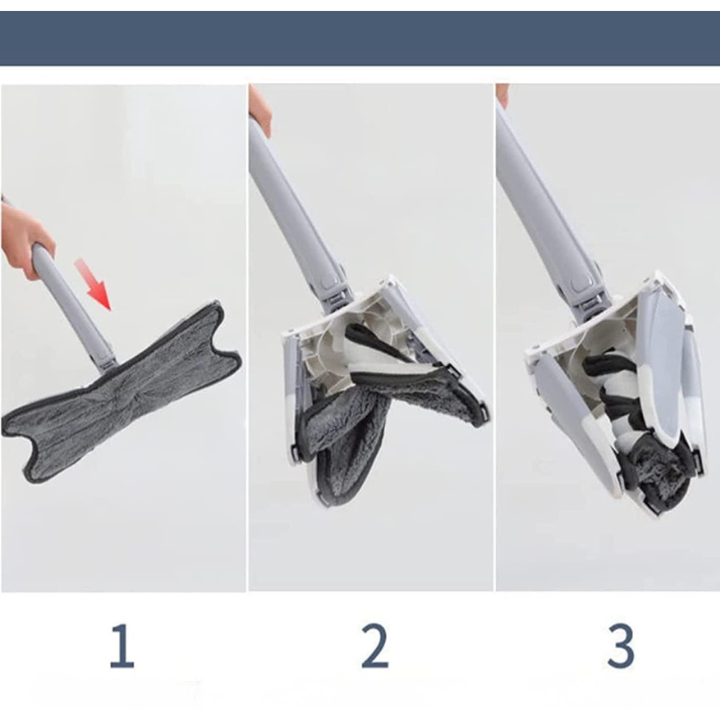 1

2

3