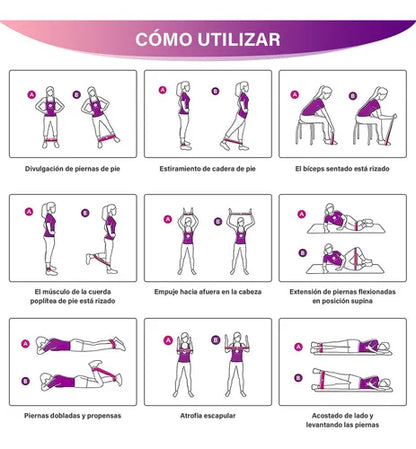 CÓMO UTILIZAR

A B
Divulgación de piernas de pie

A B
Estiramiento de cadera de pie

A B
El bíceps sentado está rizado

A B
El músculo de la cuerda poplítea de pie está rizado

A B
Empuje hacia afuera en la cabeza

A B
Extensión de piernas flexionadas en posición supina

A B
Piernas dobladas y propensas

A B
Atrofia escapular

A B
Acostado de lado y levantando las piernas