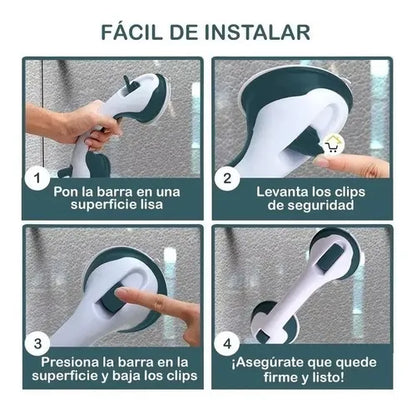 FÁCIL DE INSTALAR

1
Pon la barra en una superficie lisa

2
Levanta los clips de seguridad

3
Presiona la barra en la superficie y baja los clips

4
¡Asegúrate que quede firme y listo!