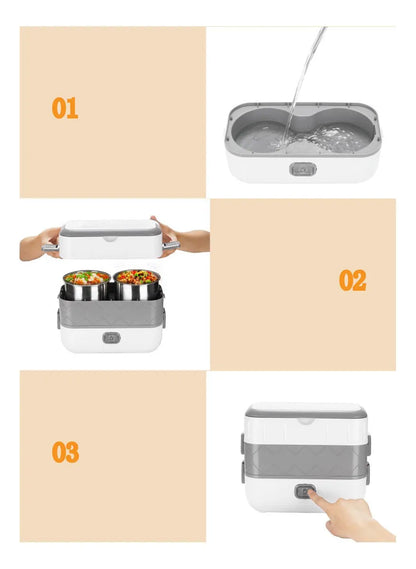 01

02

03