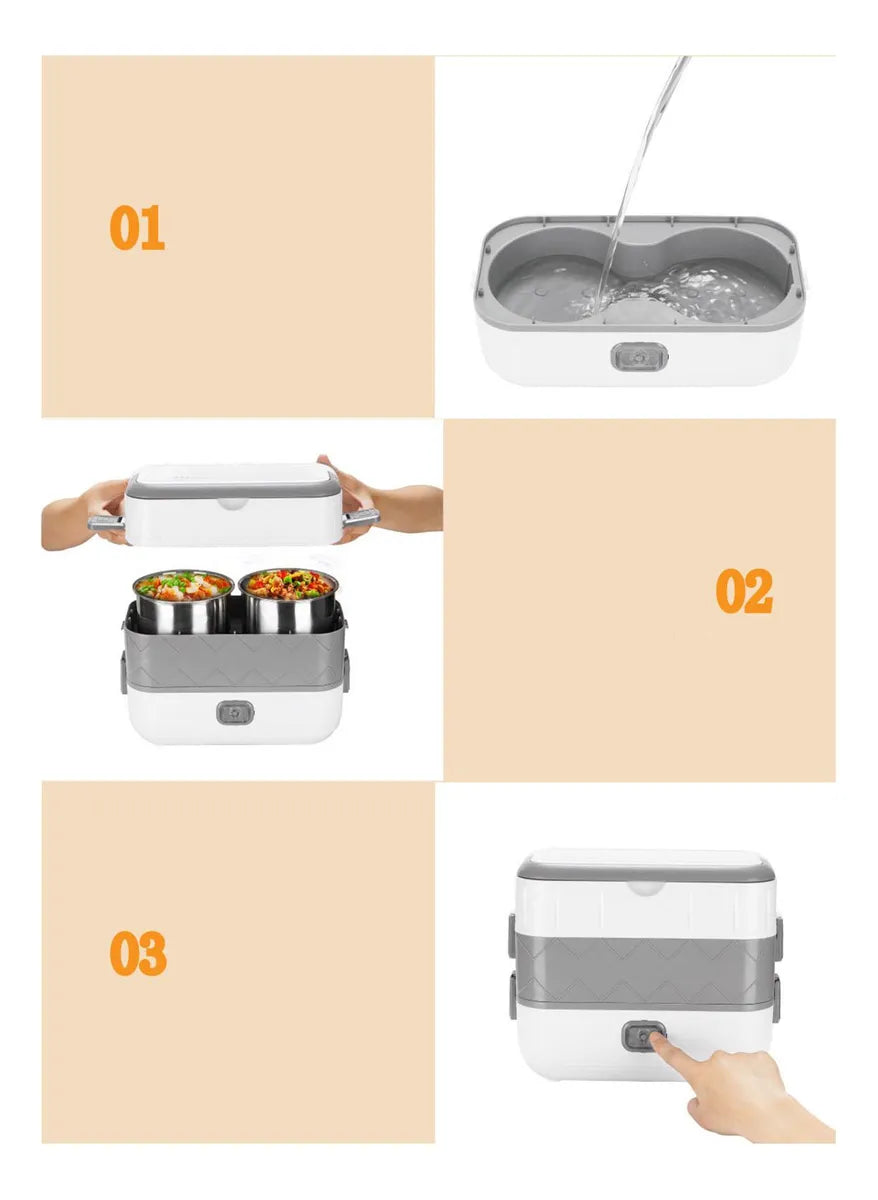 01

02

03