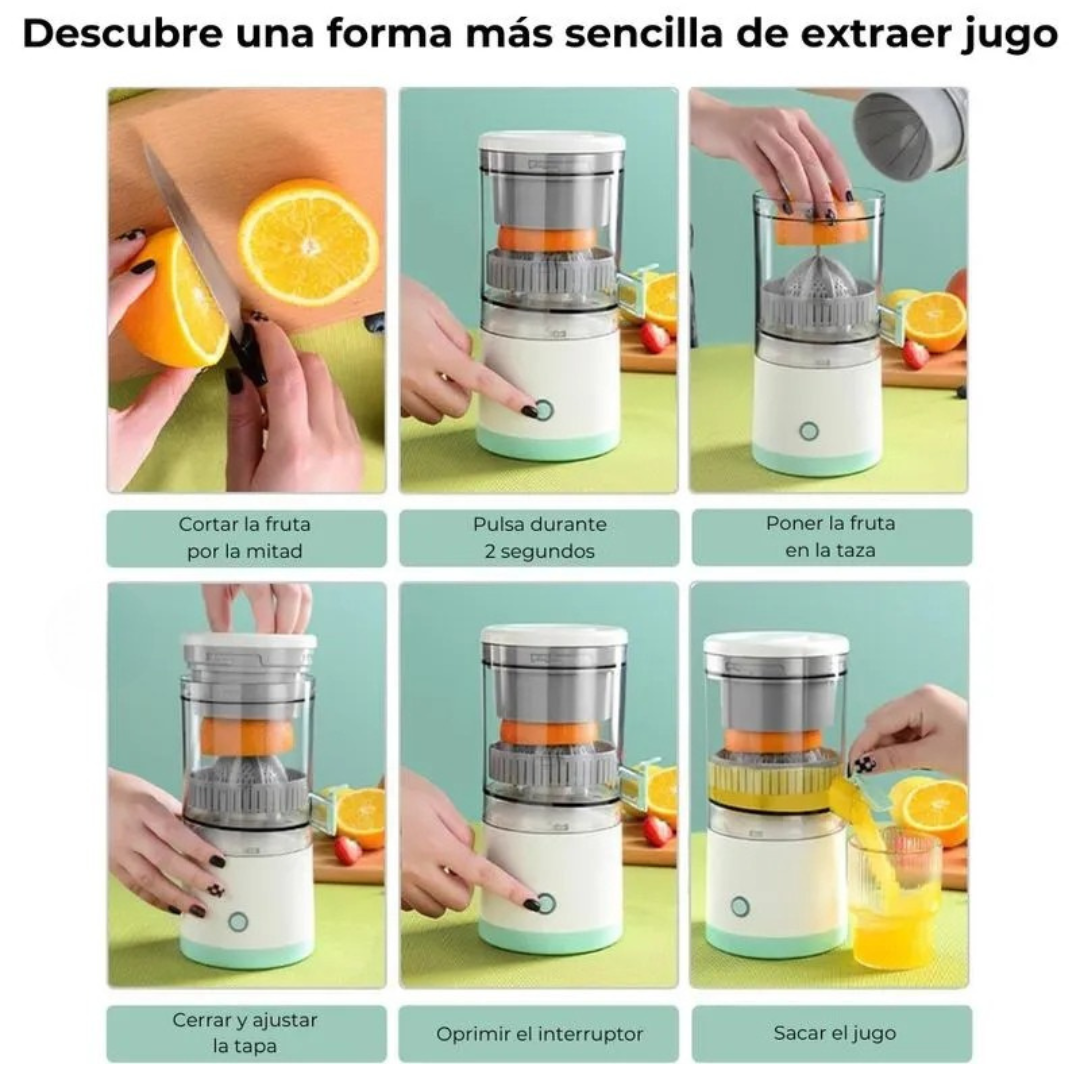 Descubre una forma más sencilla de extraer jugo

Cortar la fruta por la mitad

Pulsa durante 2 segundos

Poner la fruta en la taza

Cerrar y ajustar la tapa

Oprimir el interruptor

Sacar el jugo