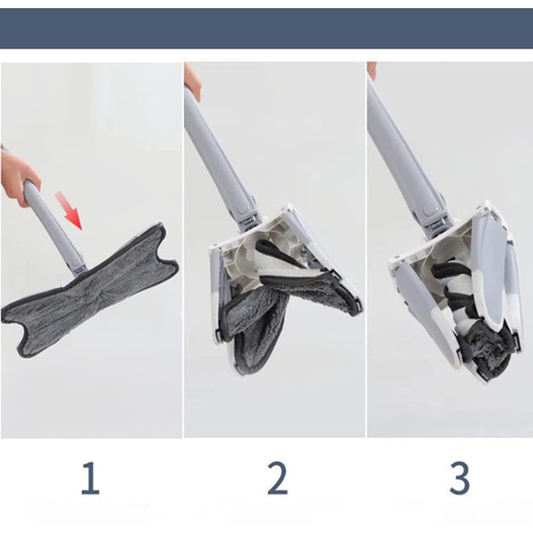 1

2

3