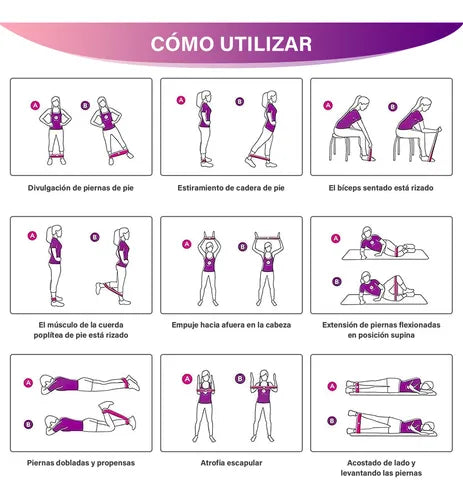 CÓMO UTILIZAR

A B
Divulgación de piernas de pie

A B
Estiramiento de cadera de pie

A B
El bíceps sentado está rizado

A B
El músculo de la cuerda poplítea de pie está rizado

A B
Empuje hacia afuera en la cabeza

A B
Extensión de piernas flexionadas en posición supina

A B
Piernas dobladas y propensas

A B
Atrofia escapular

A B
Acostado de lado y levantando las piernas