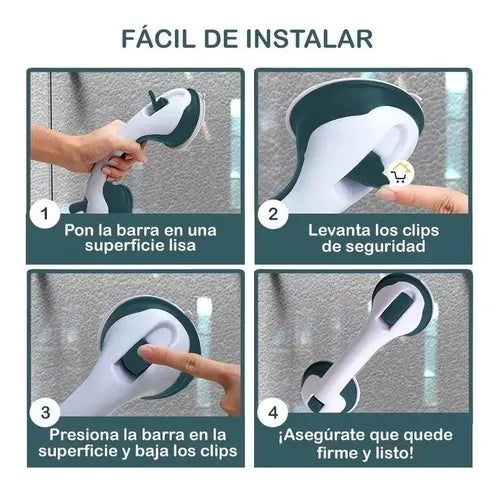 FÁCIL DE INSTALAR

1
Pon la barra en una superficie lisa

2
Levanta los clips de seguridad

3
Presiona la barra en la superficie y baja los clips

4
¡Asegúrate que quede firme y listo!