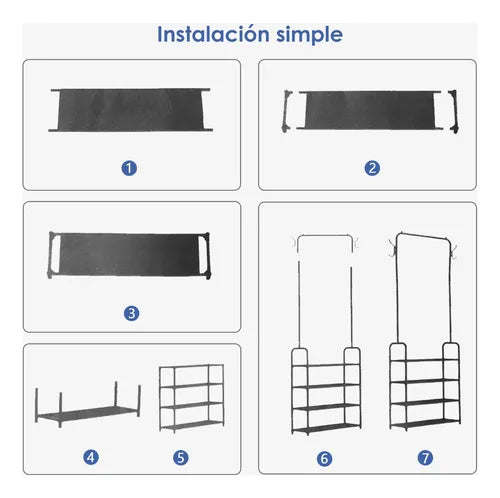 Instalación simple

1

2

3

4

5

6

7